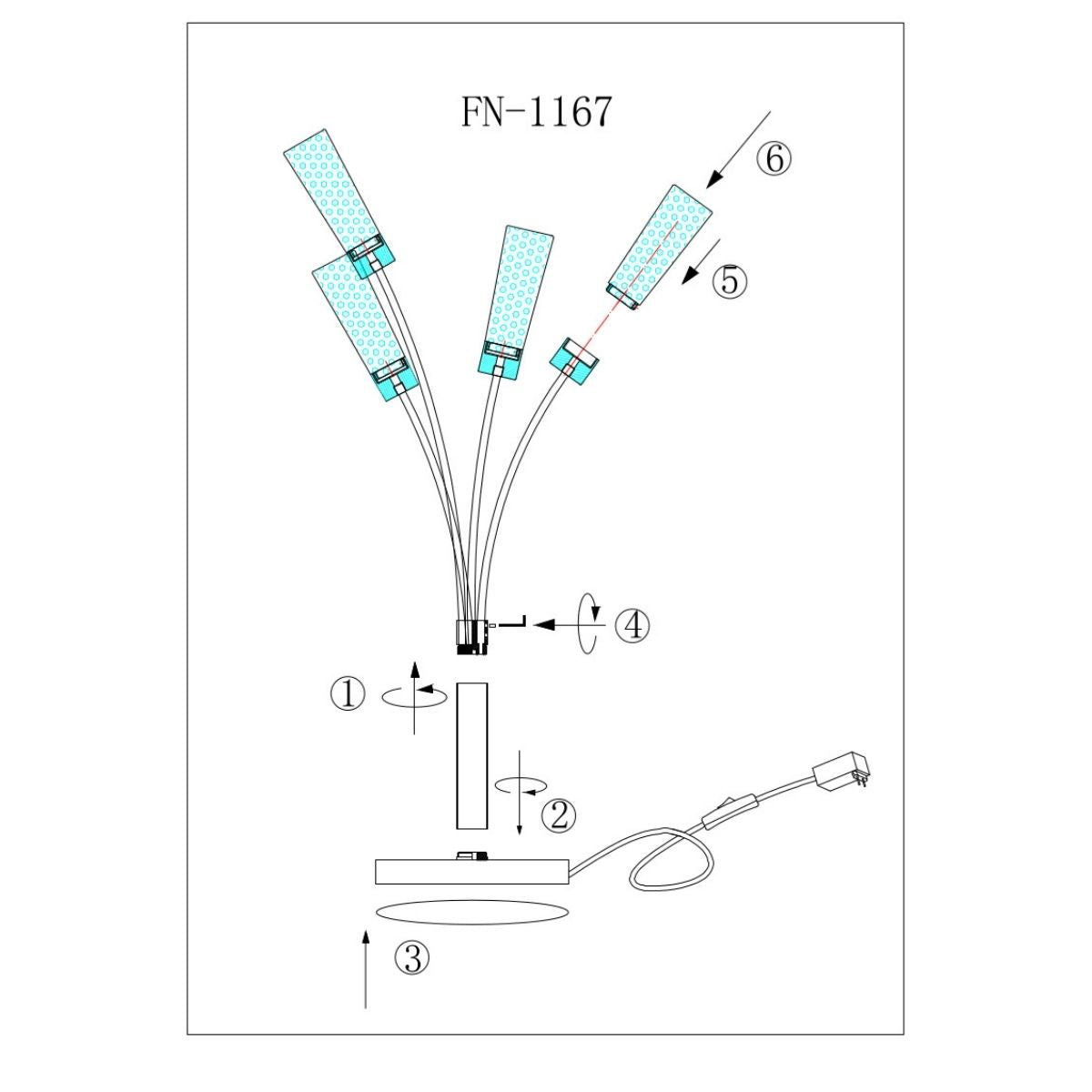 FN-1167

⑥

⑤

④

①

②

③